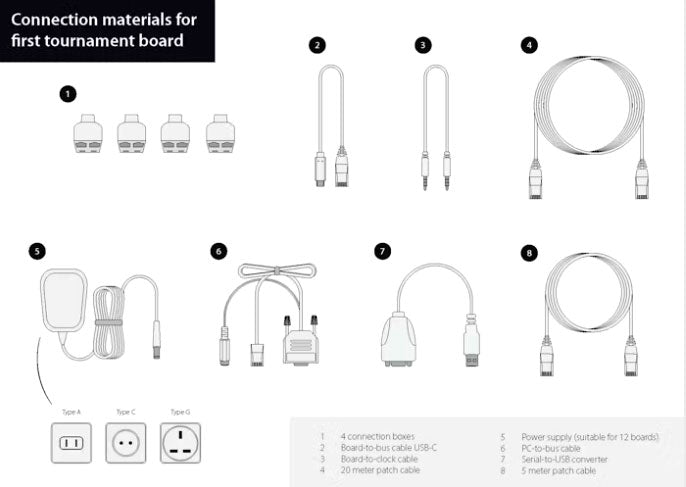 Connection materials for first tournament board

1

2

3

4

5

6

7

8

Type A

Type C

Type G

1 4 connection boxes
2 Board-to-bus cable USB-C
3 Board-to-clock cable
4 20 meter patch cable

5 Power supply (suitable for 12 boards)
6 PC-to-bus cable
7 Serial-to-USB converter
8 5 meter patch cable